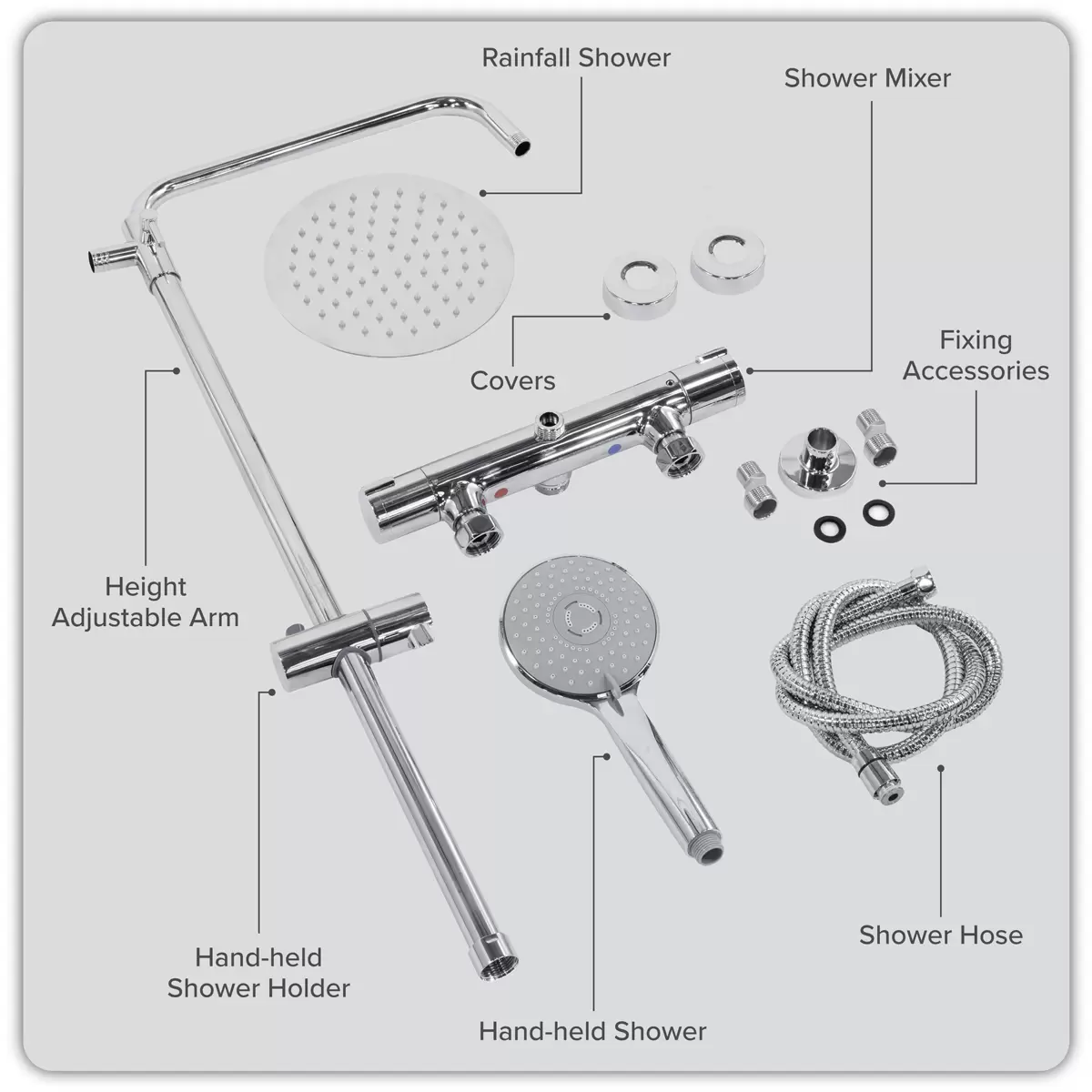 Rainfall Shower

Shower Mixer

Covers

Fixing Accessories

Height Adjustable Arm

Hand-held Shower Holder

Hand-held Shower

Shower Hose